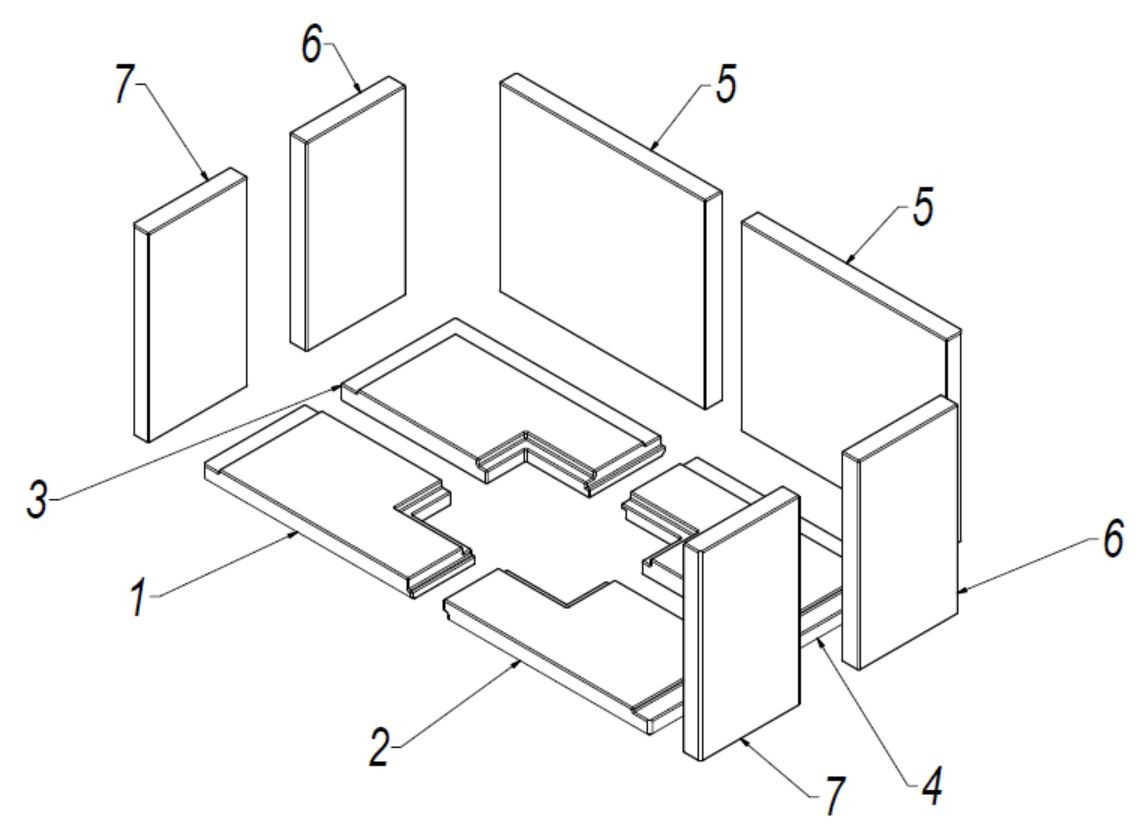 7
6
5
5
3
1
6
2
7
4